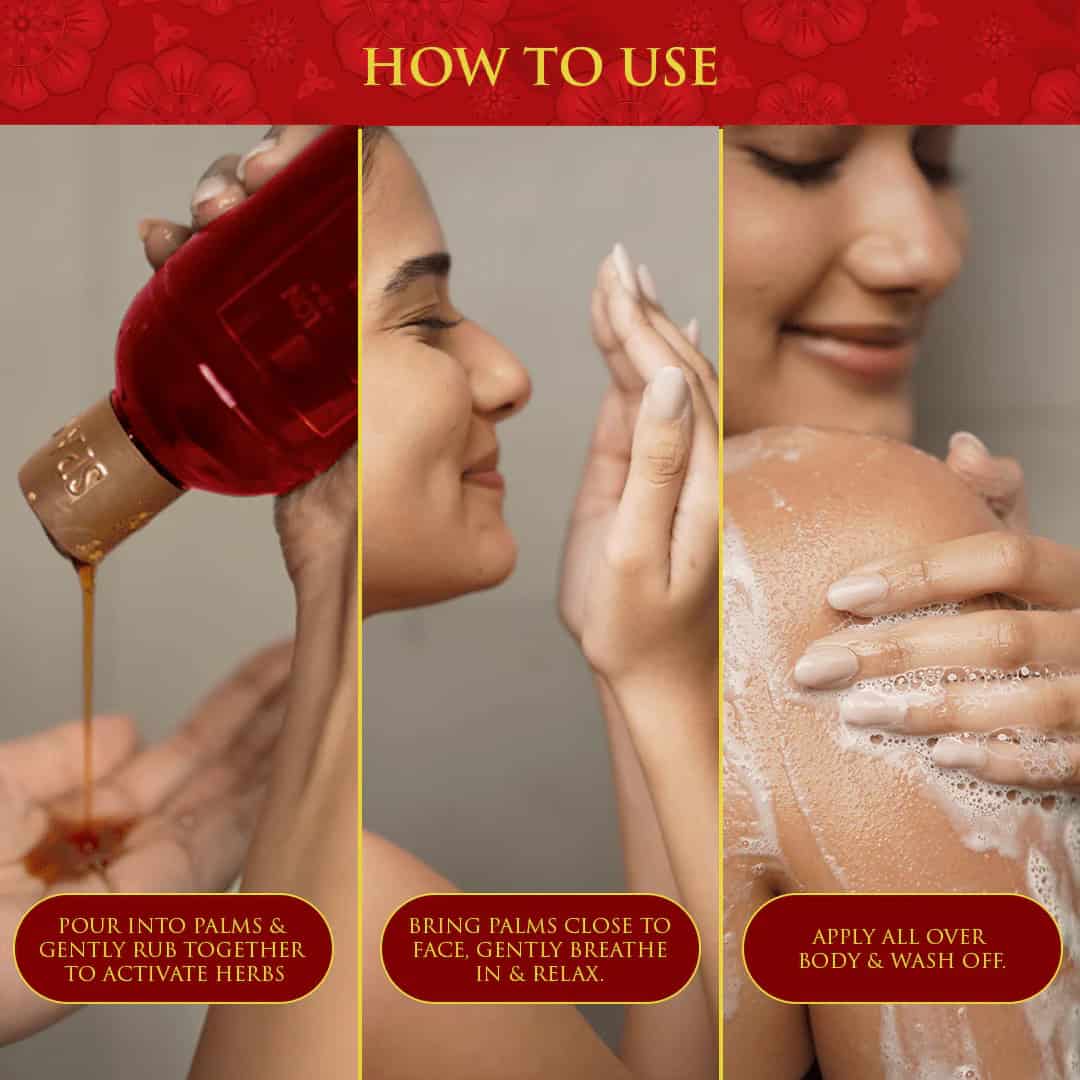 HOW TO USE

POUR INTO PALMS & GENTLY RUB TOGETHER TO ACTIVATE HERBS

BRING PALMS CLOSE TO FACE, GENTLY BREATHE IN & RELAX.

APPLY ALL OVER BODY & WASH OFF.